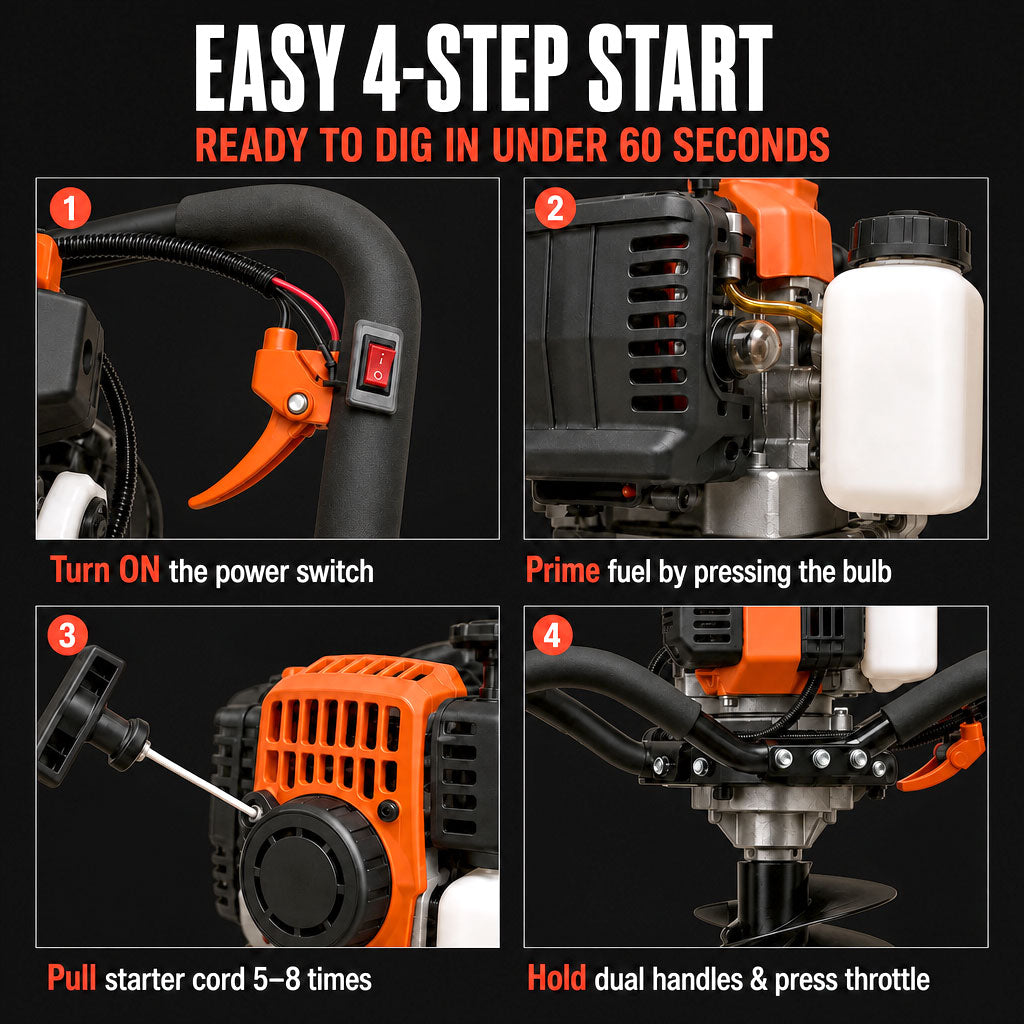 EASY 4-STEP START
READY TO DIG IN UNDER 60 SECONDS

1

Turn ON the power switch

2

Prime fuel by pressing the bulb

3

Pull starter cord 5–8 times

4

Hold dual handles & press throttle